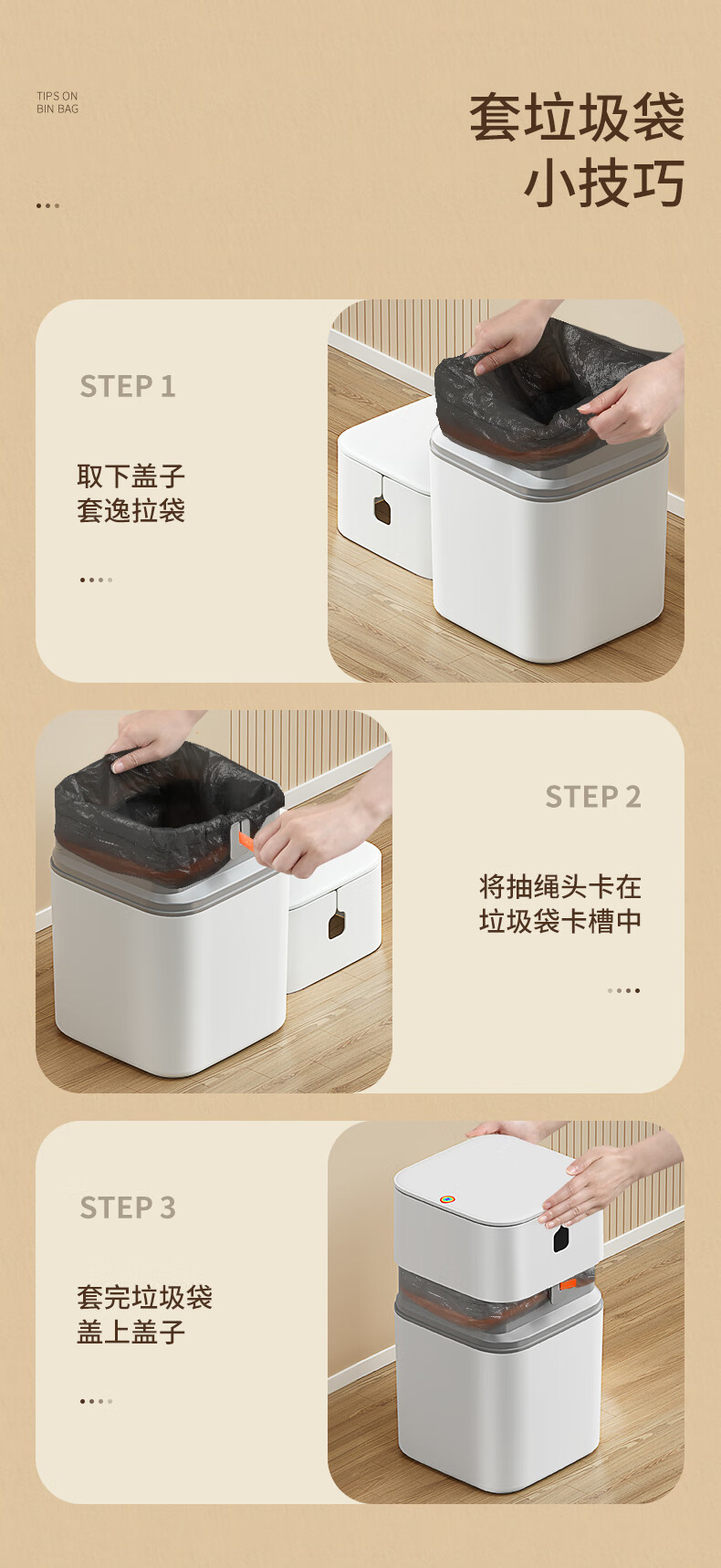 TIPS ON
BIN BAG

套垃圾袋
小技巧

STEP 1

取下盖子
套逸拉袋

STEP 2

将抽绳头卡在
垃圾袋卡槽中

STEP 3

套完垃圾袋
盖上盖子